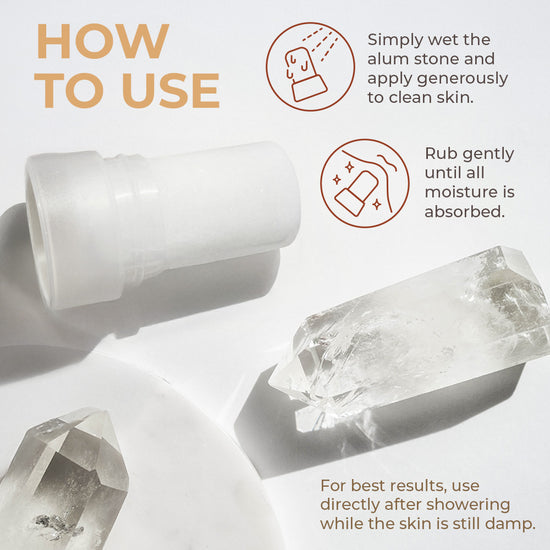 HOW TO USE

Simply wet the alum stone and apply generously to clean skin.

Rub gently until all moisture is absorbed.

For best results, use directly after showering while the skin is still damp.