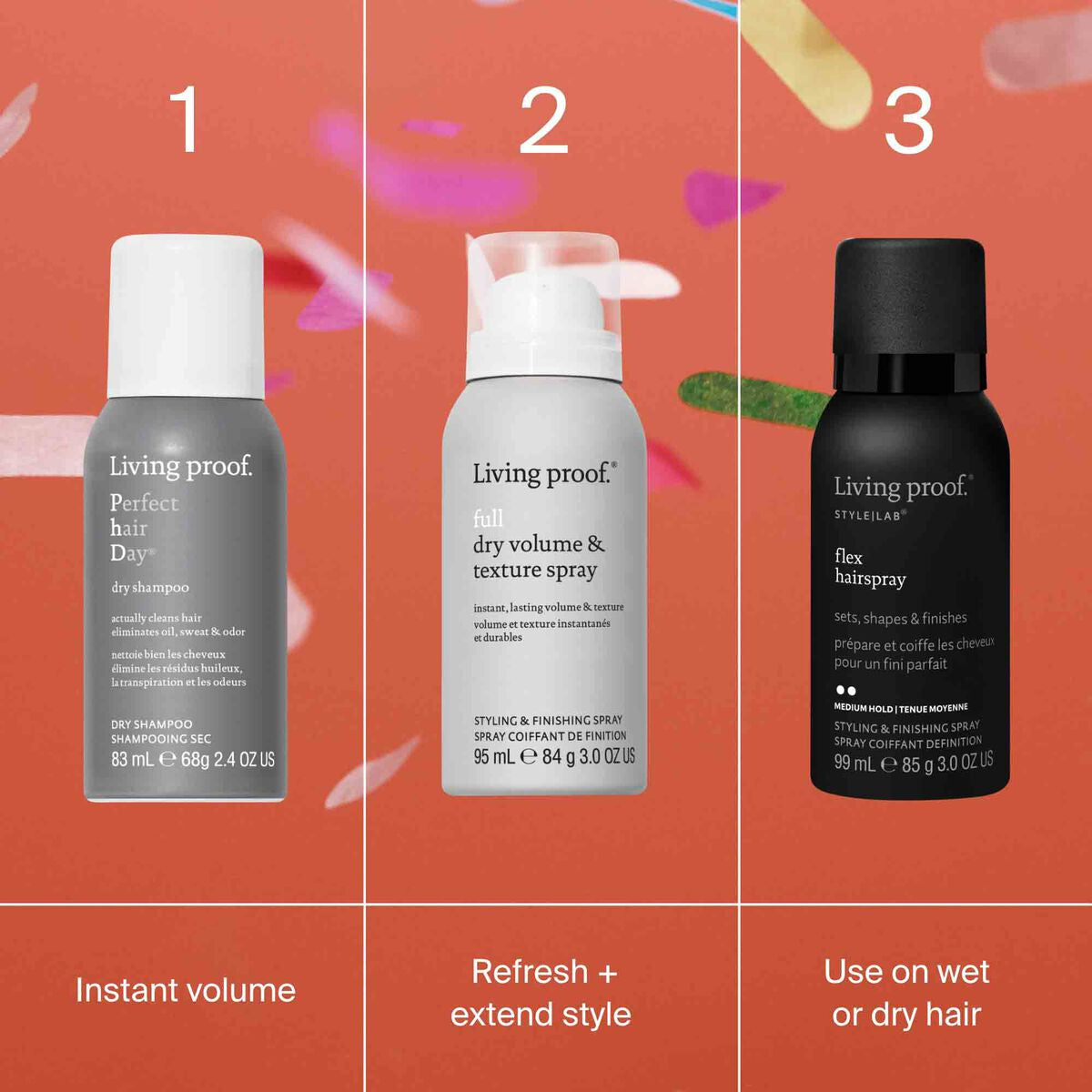 1

Living proof.
Perfect hair Day®
dry shampoo
actually cleans hair
eliminates oil, sweat & odor
nettoie bien les cheveux
élimine les résidus huileux,
la transpiration et les odeurs
DRY SHAMPOO
SHAMPOOING SEC
83 mL ℮ 68g 2.4 OZ US

Instant volume

2

Living proof.®
full
dry volume & texture spray
instant, lasting volume & texture
volume et texture instantanés et durables
STYLING & FINISHING SPRAY
SPRAY COIFFANT DE FINITION
95 mL ℮ 84 g 3.0 OZ US

Refresh + extend style

3

Living proof.®
STYLE|LAB®
flex
hairspray
sets, shapes & finishes
prépare et coiffe les cheveux pour un fini parfait
MEDIUM HOLD | TENUE MOYENNE
STYLING & FINISHING SPRAY
SPRAY COIFFANT DEFINITION
99 mL ℮ 85 g 3.0 OZ US

Use on wet or dry hair